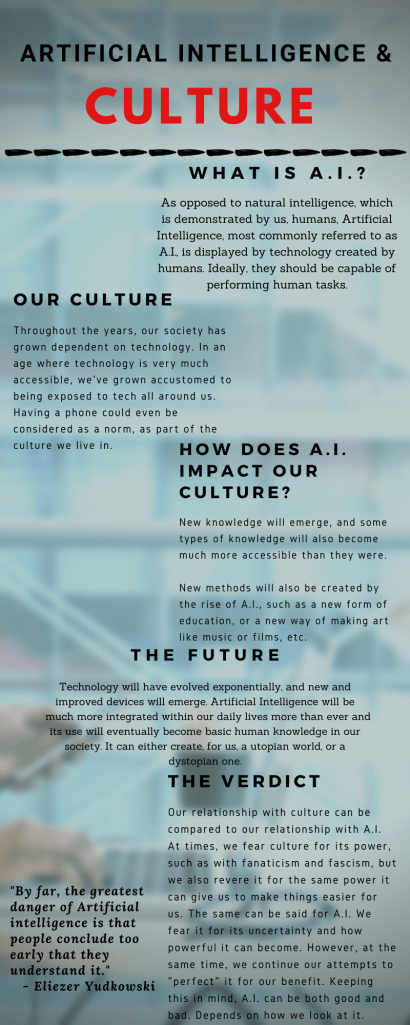 ARTIFICIAL INTELLIGENCE &

CULTURE

WHAT IS A.I.?

As opposed to natural intelligence, which is demonstrated by us, humans, Artificial Intelligence, most commonly referred to as A.I., is displayed by technology created by humans. Ideally, they should be capable of performing human tasks.

OUR CULTURE

Throughout the years, our society has grown dependent on technology. In an age where technology is very much accessible, we've grown accustomed to being exposed to tech all around us. Having a phone could even be considered as a norm, as part of the culture we live in.

HOW DOES A.I. IMPACT OUR CULTURE?

New knowledge will emerge, and some types of knowledge will also become much more accessible than they were.

New methods will also be created by the rise of A.I., such as a new form of education, or a new way of making art like music or films, etc.

THE FUTURE

Technology will have evolved exponentially, and new and improved devices will emerge. Artificial Intelligence will be much more integrated within our daily lives more than ever and its use will eventually become basic human knowledge in our society. It can either create, for us, a utopian world, or a dystopian one.

THE VERDICT

Our relationship with culture can be compared to our relationship with A.I. At times, we fear culture for its power, such as with fanaticism and fascism, but we also revere it for the same power it can give us to make things easier for us. The same can be said for A.I. We fear it for its uncertainty and how powerful it can become. However, at the same time, we continue our attempts to "perfect" it for our benefit. Keeping this in mind, A.I. can be both good and bad. Depends on how we look at it.

"By far, the greatest danger of Artificial intelligence is that people conclude too early that they understand it."
– Eliezer Yudkowski